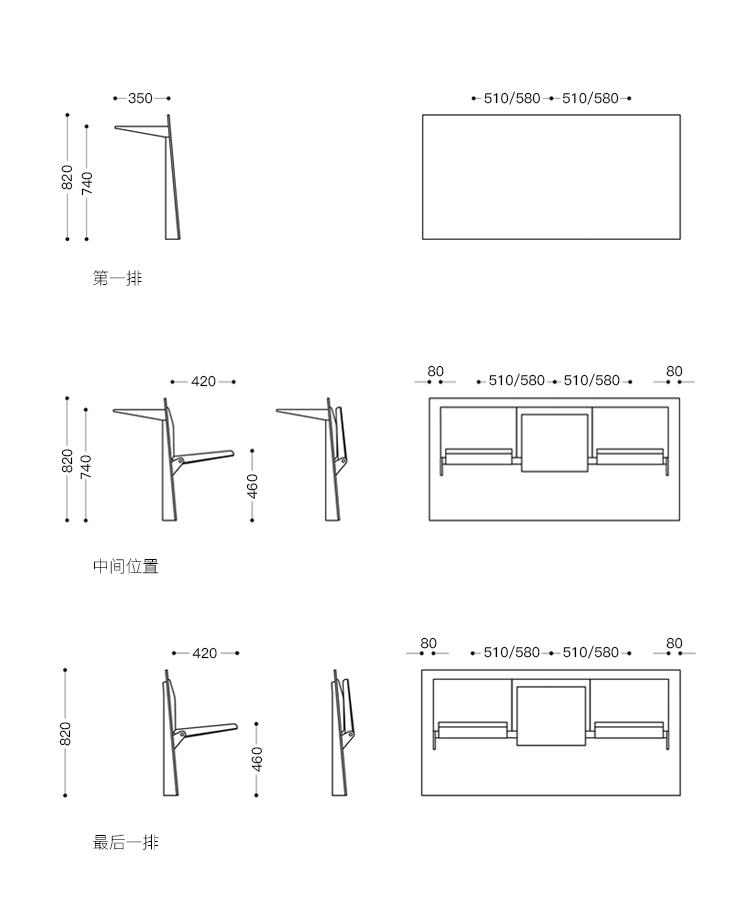 350

820

740

510/580 510/580

第一排

420

820

740

460

80

510/580 510/580

80

中间位置

420

820

460

80

510/580 510/580

80

最后一排